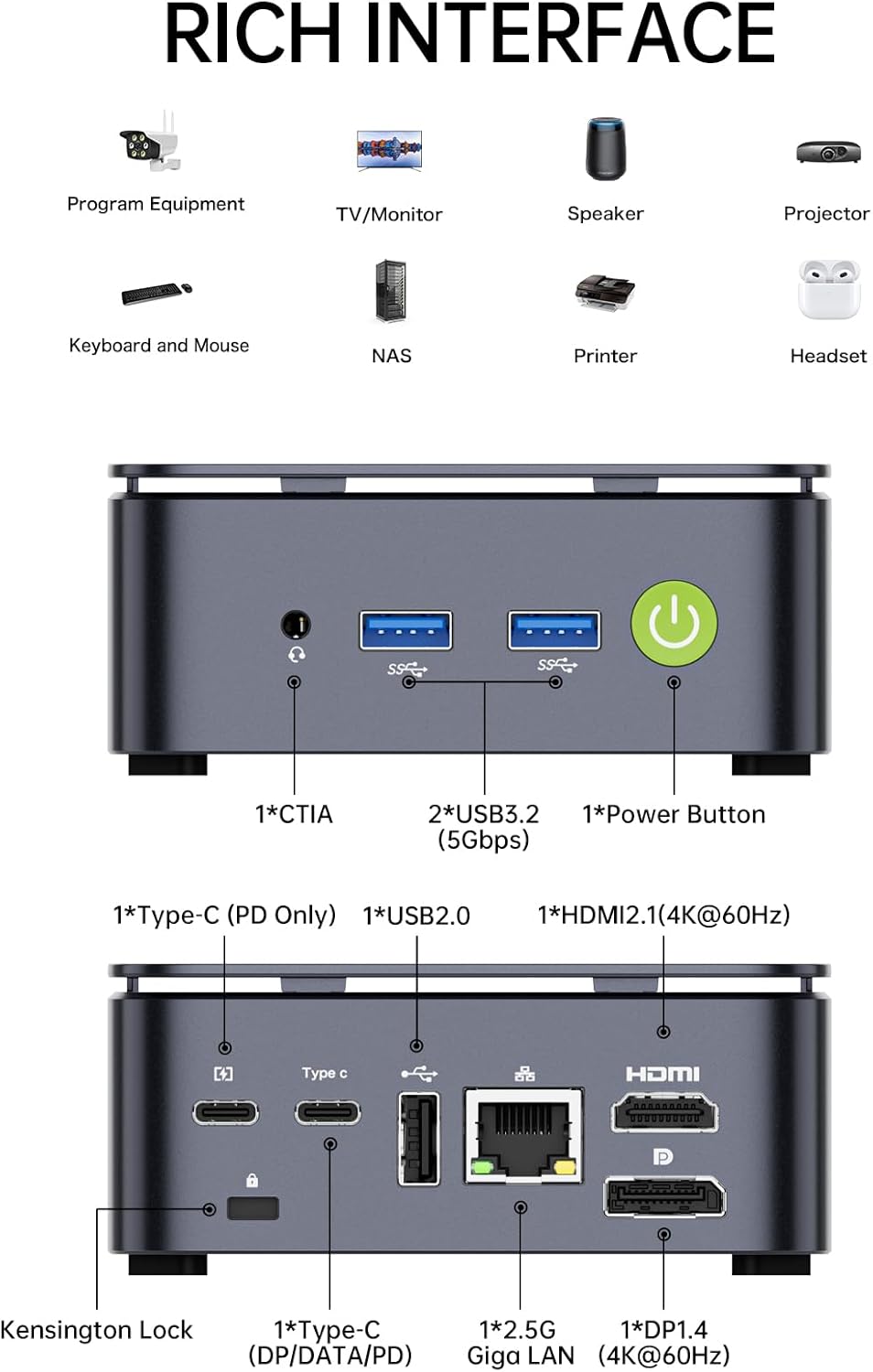 RICH INTERFACE

Program Equipment

TV/Monitor

Speaker

Projector

Keyboard and Mouse

NAS

Printer

Headset

SS

SS

1*CTIA

2*USB3.2 (5Gbps)

1*Power Button

1*Type-C (PD Only)

1*USB2.0

1*HDMI2.1(4K@60Hz)

Type c

HDMI

Kensington Lock

1*Type-C (DP/DATA/PD)

1*2.5G Giga LAN

1*DP1.4 (4K@60Hz)