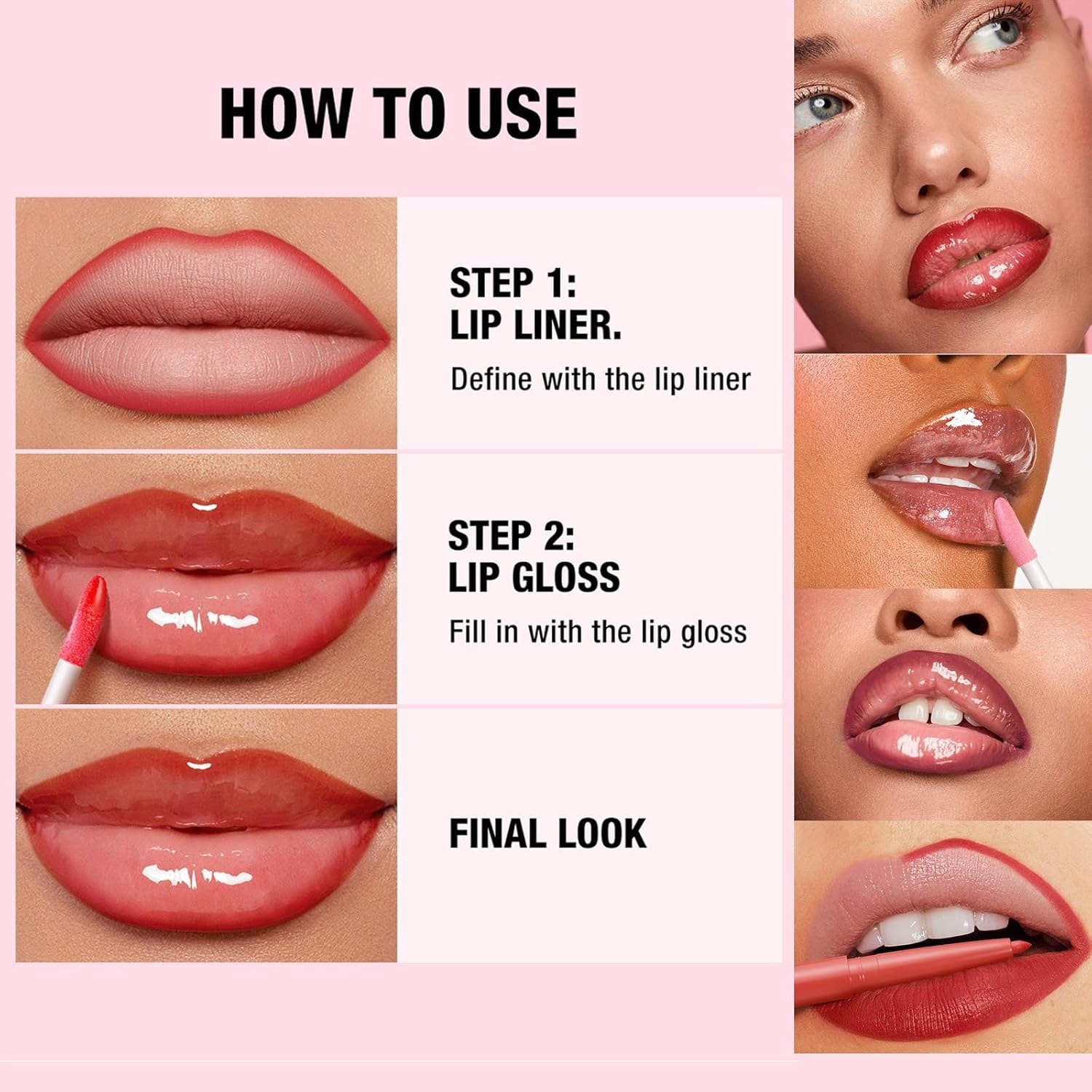 HOW TO USE

STEP 1:
LIP LINER.
Define with the lip liner

STEP 2:
LIP GLOSS
Fill in with the lip gloss

FINAL LOOK