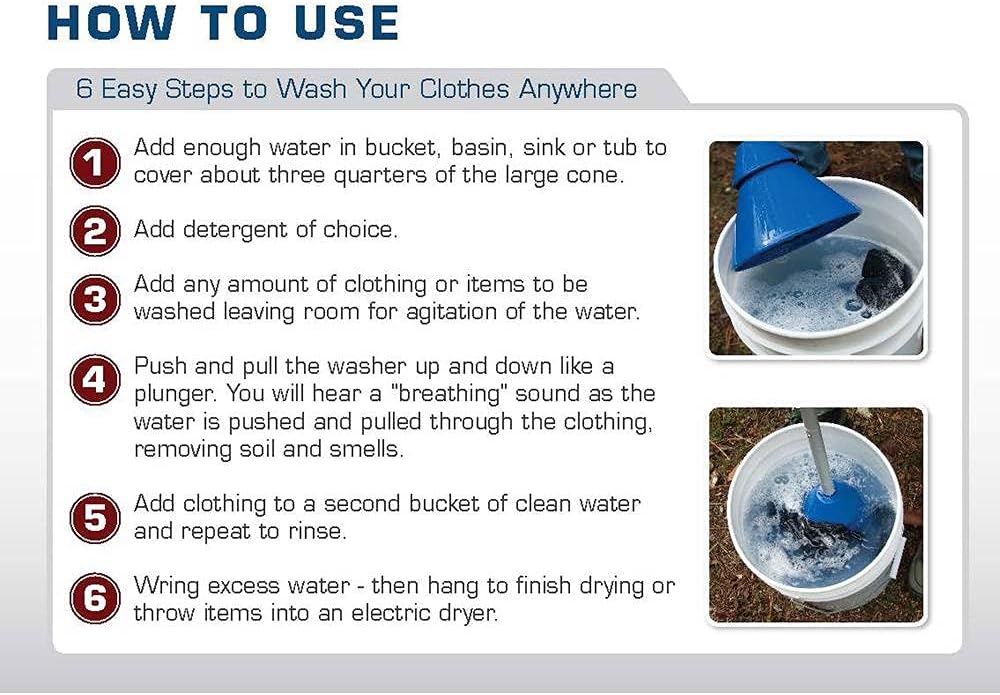 HOW TO USE

6 Easy Steps to Wash Your Clothes Anywhere

1 Add enough water in bucket, basin, sink or tub to cover about three quarters of the large cone.

2 Add detergent of choice.

3 Add any amount of clothing or items to be washed leaving room for agitation of the water.

4 Push and pull the washer up and down like a plunger. You will hear a "breathing" sound as the water is pushed and pulled through the clothing, removing soil and smells.

5 Add clothing to a second bucket of clean water and repeat to rinse.

6 Wring excess water - then hang to finish drying or throw items into an electric dryer.