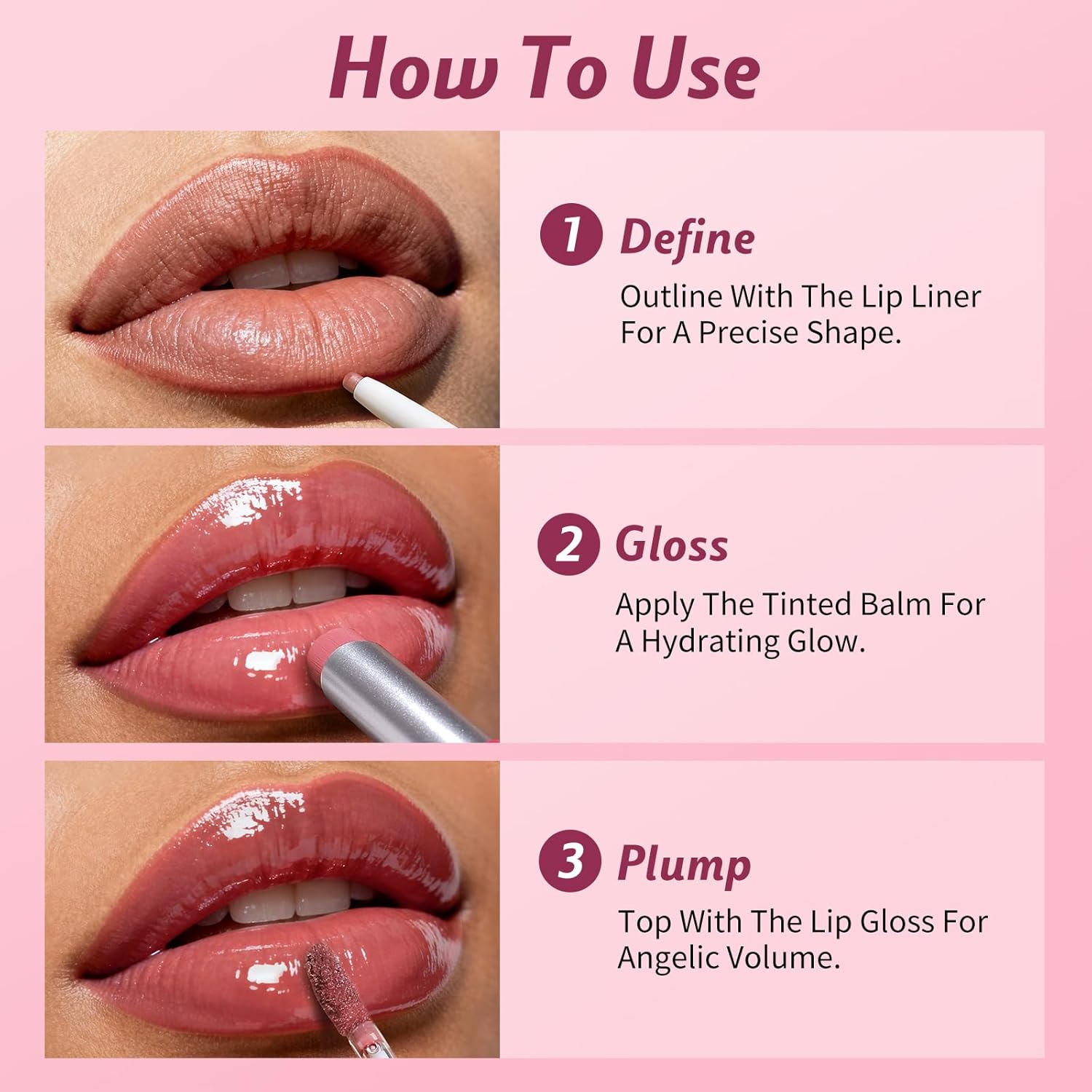 How To Use

1 Define

Outline With The Lip Liner For A Precise Shape.

2 Gloss

Apply The Tinted Balm For A Hydrating Glow.

3 Plump

Top With The Lip Gloss For Angelic Volume.