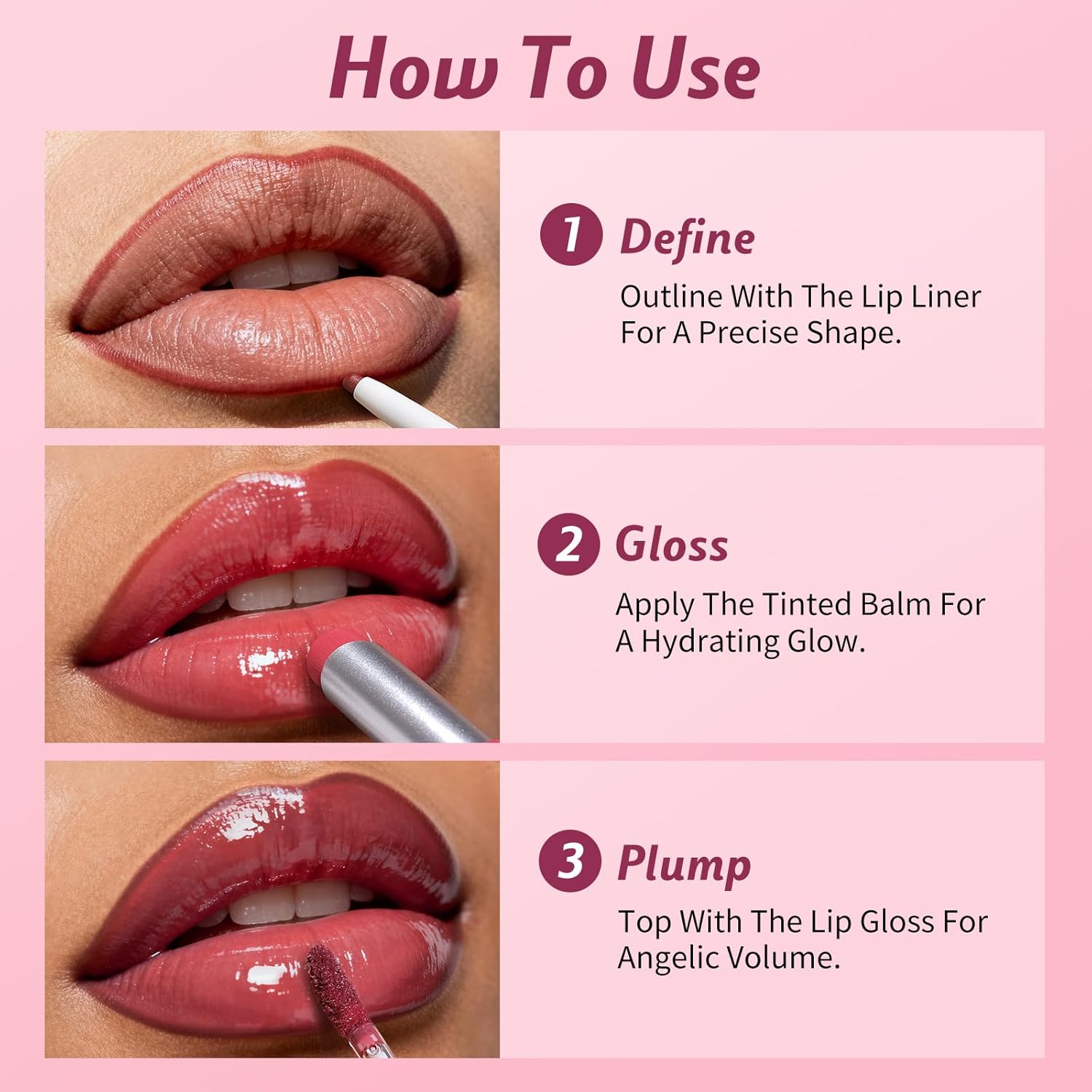 How To Use

1 Define

Outline With The Lip Liner For A Precise Shape.

2 Gloss

Apply The Tinted Balm For A Hydrating Glow.

3 Plump

Top With The Lip Gloss For Angelic Volume.